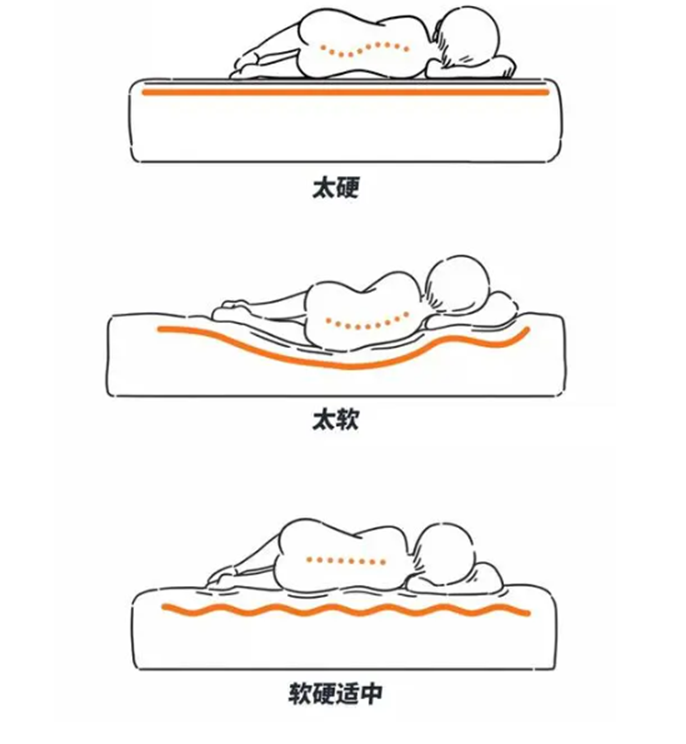 太硬

太软

软硬适中